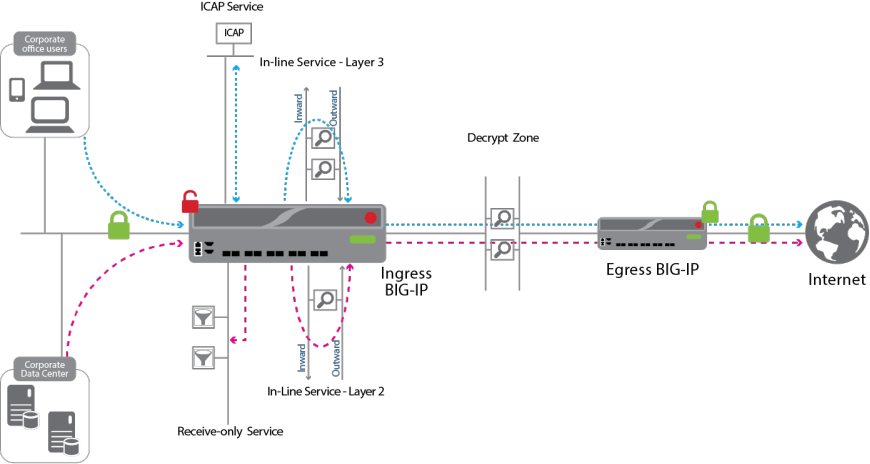 ICAP Service

ICAP

Corporate office users

In-line Service - Layer 3

Inward

Outward

Decrypt Zone

Ingress BIG-IP

Egress BIG-IP

Internet

Inward

Outward

In-Line Service - Layer 2

Corporate Data Center

Receive-only Service